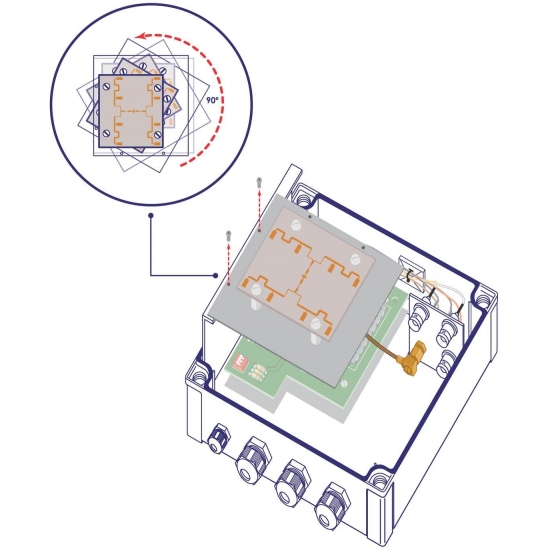 90°